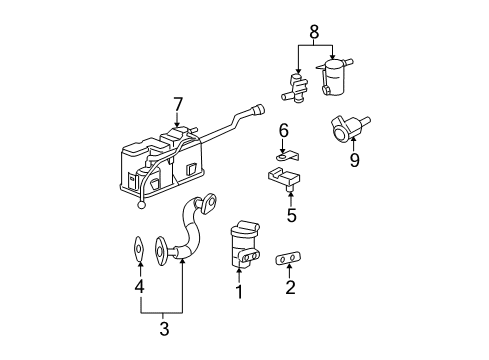 8
7
6
9
5
4
1
2
3