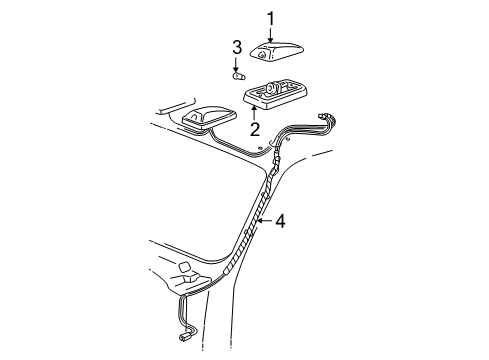 1
3
2
4