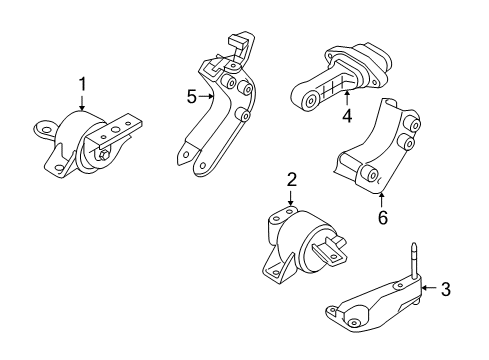 1
5
4
6
2
3