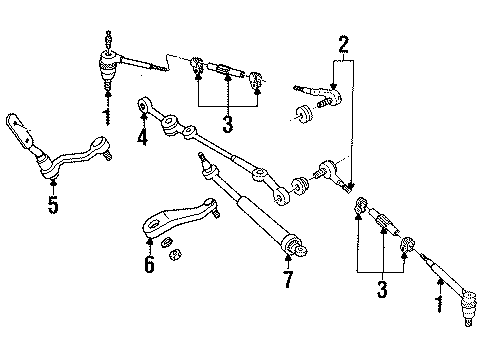 2
1
3
4
5
6
7
3
1