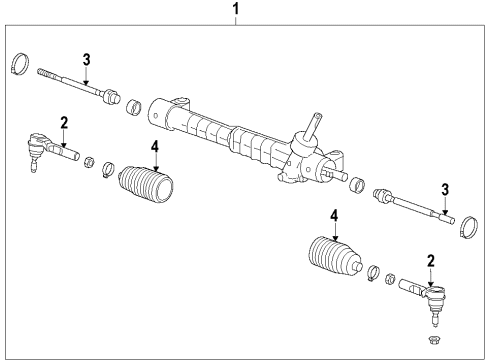 1
3
2
4
3
4
2