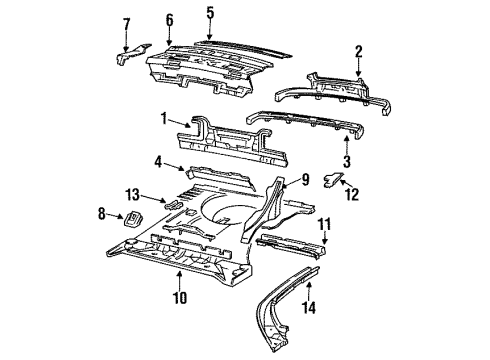 7
6
5
2
1
3
4
9
12
13
8
11
10
14