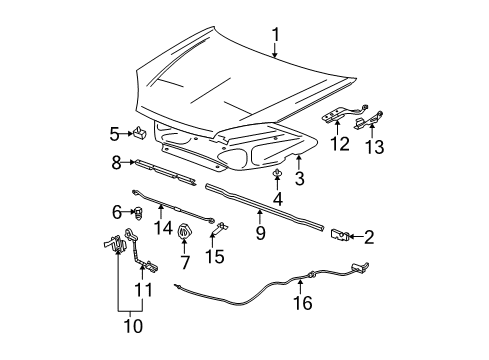 1
5
12
13
8
3
4
6
14
9
2
7
15
11
16
10