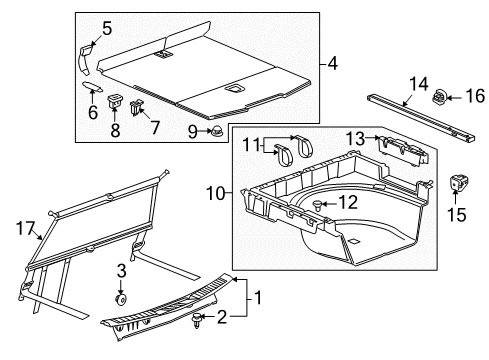 5
4
6
8
7
9
14
16
11
13
10
12
15
17
3
1
2