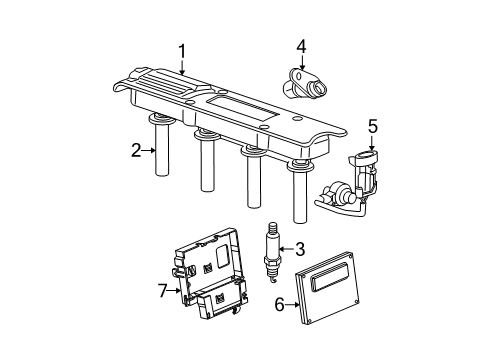 1
4
5
2
3
7
6