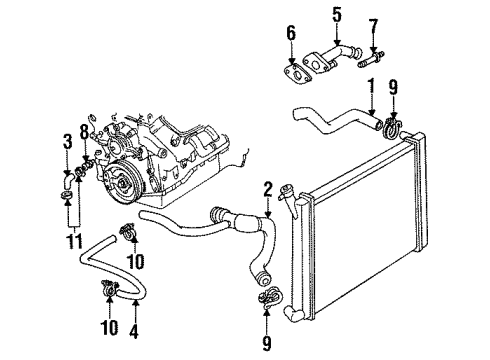 5
6
7
1
9
3
8
2
11
10
10
4
9