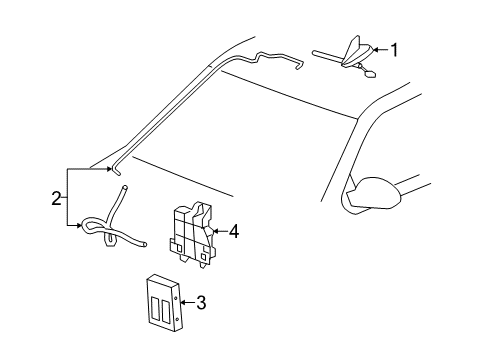 1
2
4
3