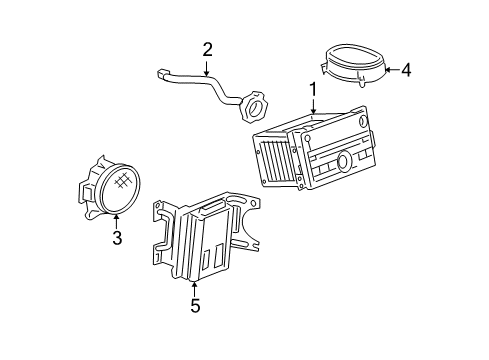 2
4
1
3
5