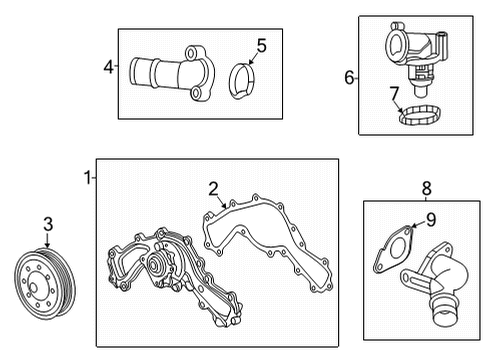 4
5
6
7
1
2
3
8
9