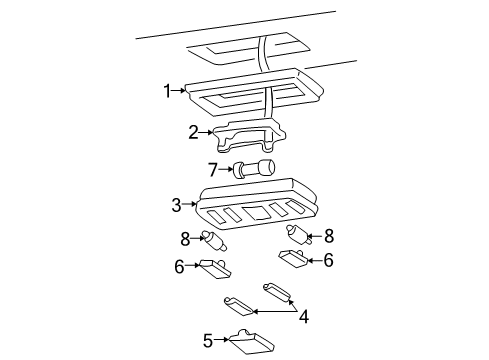 1
2
7
3
8
8
6
6
4
5