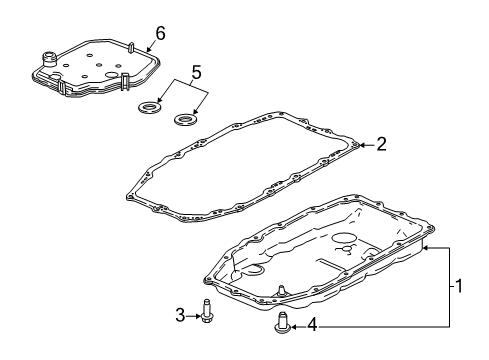 6
5
2
1
3
4