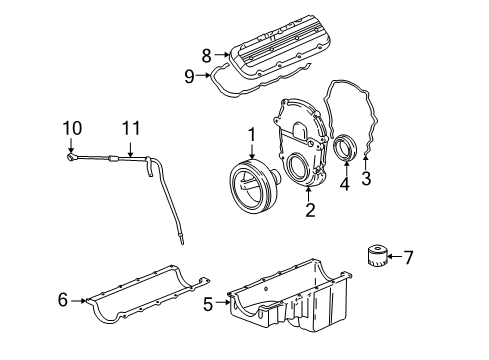 8
9
10
11
1
2
4
3
7
6
5