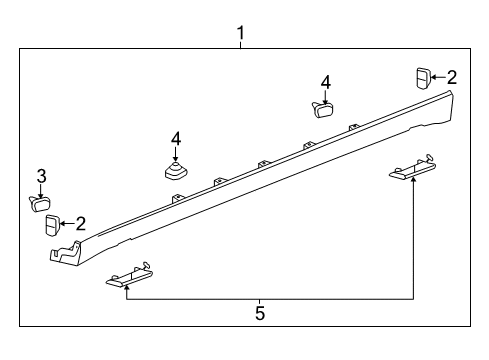 1
2
4
4
3
2
5