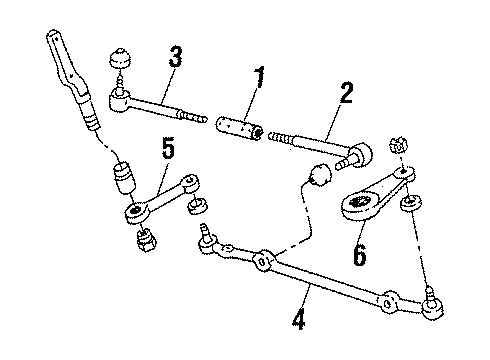 3
1
2
5
6
4