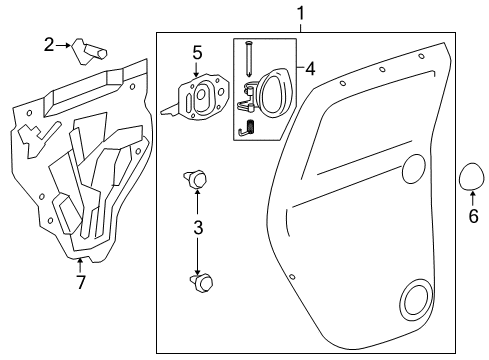 1
2
5
4
3
6
7