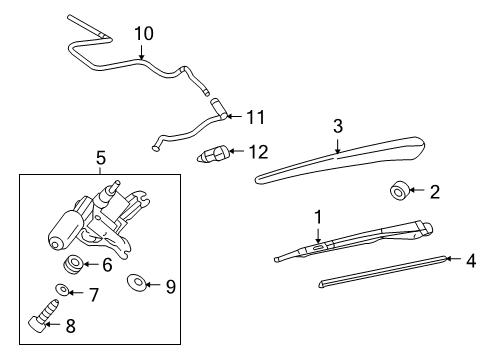 10
11
3
12
5
2
1
6
4
9
7
8