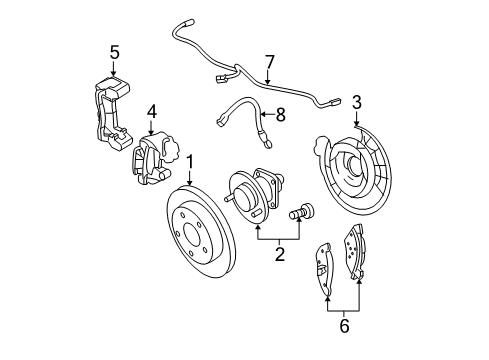 5
7
4
8
3
1
2
6