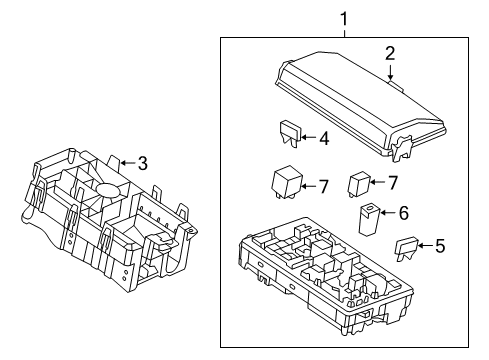 1
2
4
3
7
7
6
5