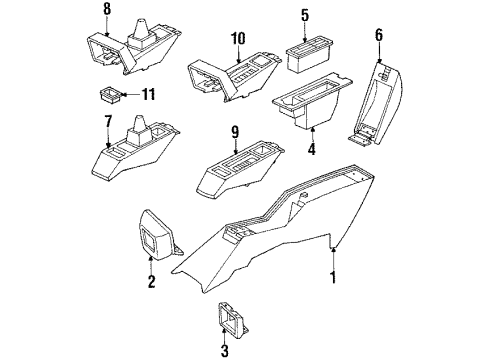 8
10
5
6
11
7
9
4
2
1
3