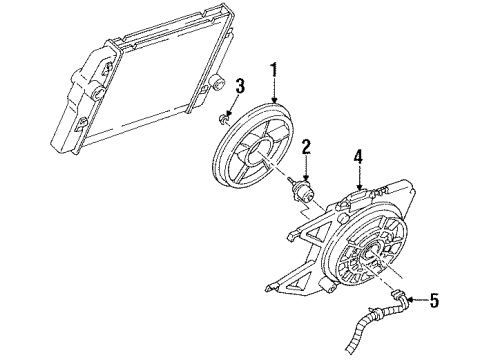 1
3
2
4
5