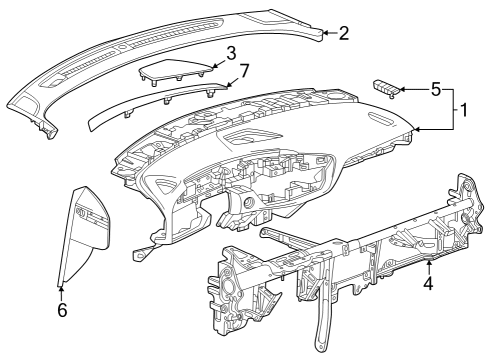 2
3
7
5
1
6
4