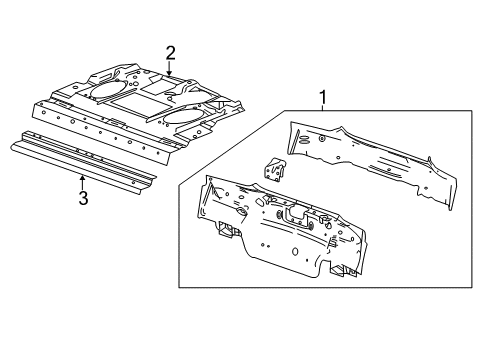 2
1
3