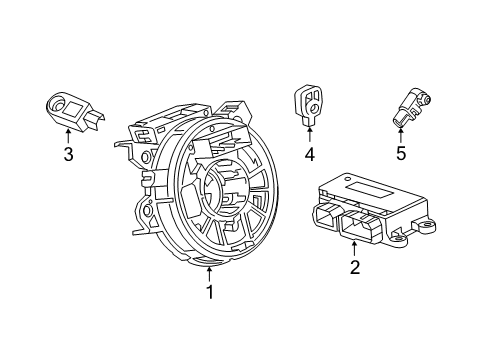 3
4
5
2
1