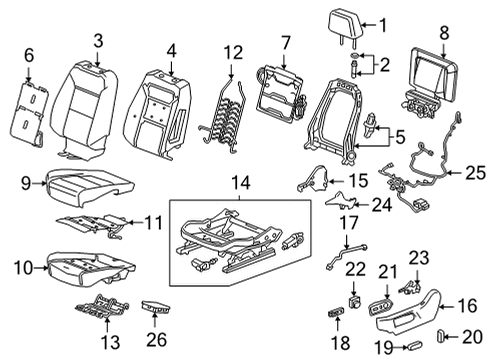 1
8
3
6
4
12
7
2
5
9
14
15
25
24
11
17
10
22
21
23
16
13
26
18
19
20