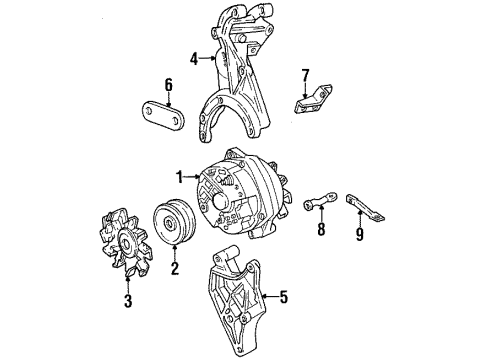 4
6
7
1
8
9
2
3
5