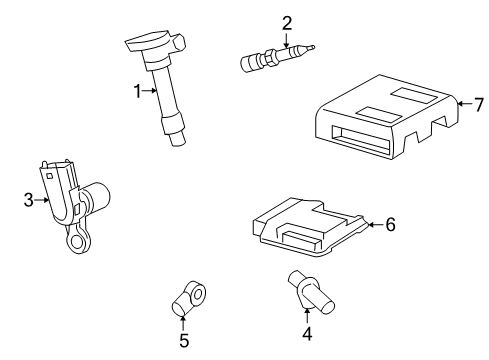 2
1
7
3
6
5
4