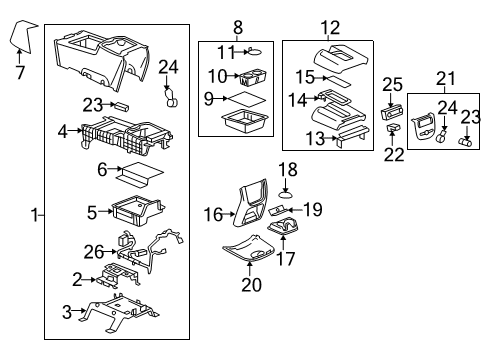 7
24
23
4
6
1
5
26
2
3
8
11
10
9
12
15
14
13
25
22
21
24
23
18
16
19
17
20