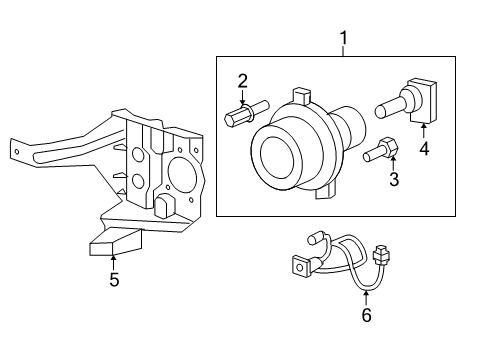 1
2
4
3
5
6