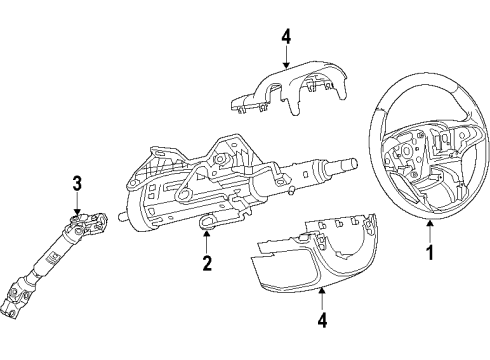 4
3
2
1
4