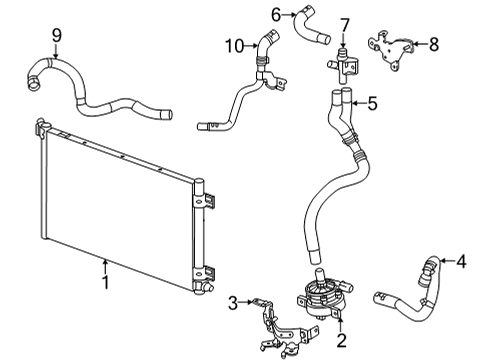 9
10
6
7
8
5
1
3
2
4