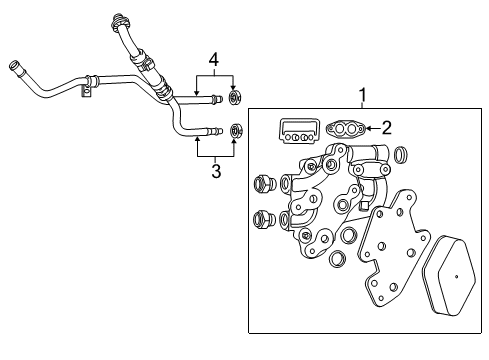 4
1
2
3