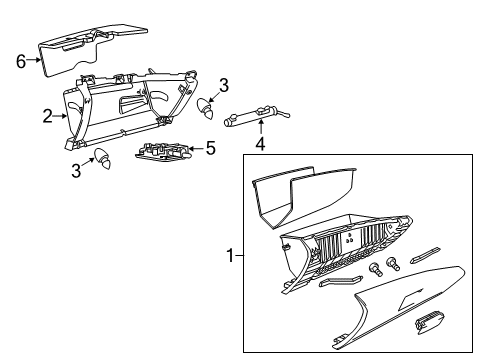 6
3
2
4
5
3
1