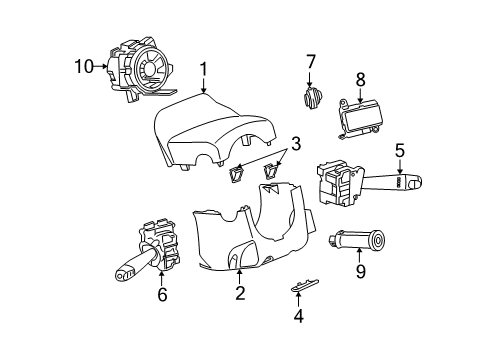 10
1
7
8
3
5
6
2
9
4