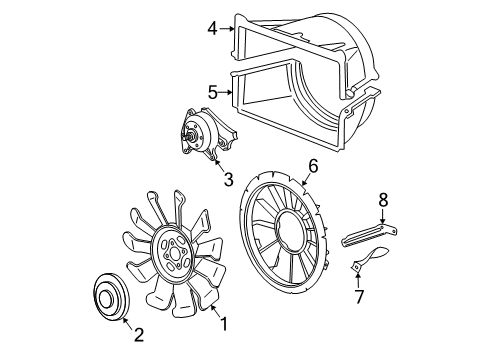 4
5
3
6
8
7
1
2