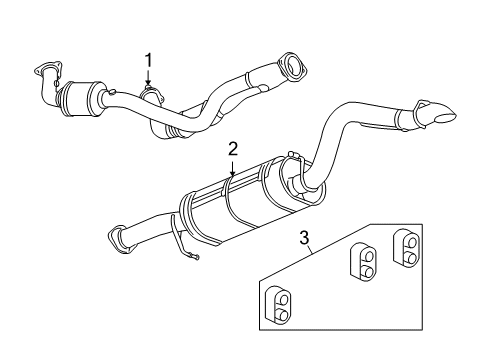 1
2
3