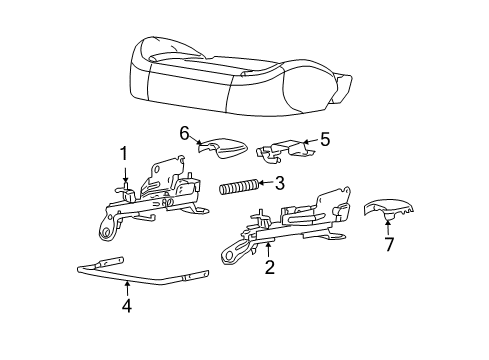 6
5
1
3
7
2
4