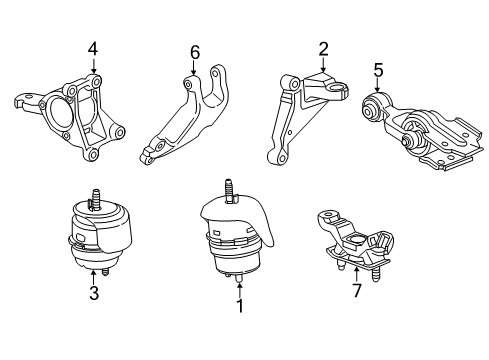 4
6
2
5
3
1
7