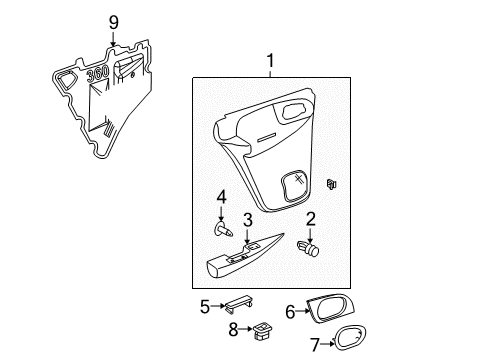 9
360
1
4
3
2
5
6
8
7