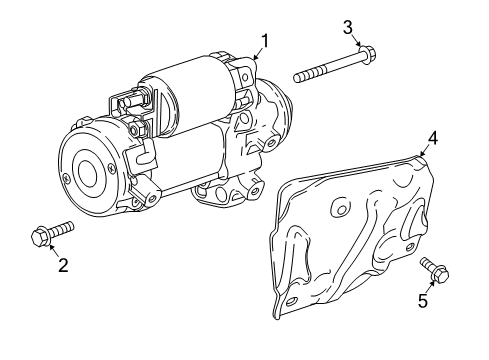 1
3
4
2
5