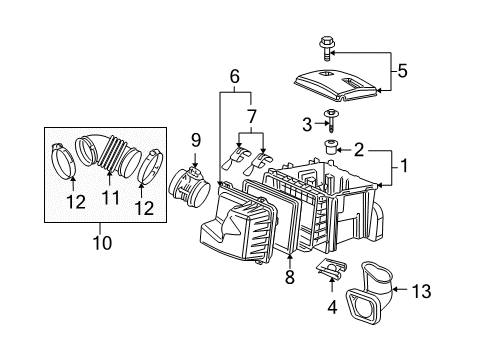 5
6
7
3
9
2
1
12
11
12
10
8
4
13