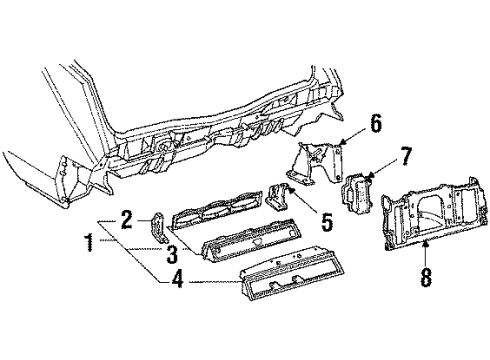 6
7
2
5
1
3
4
8