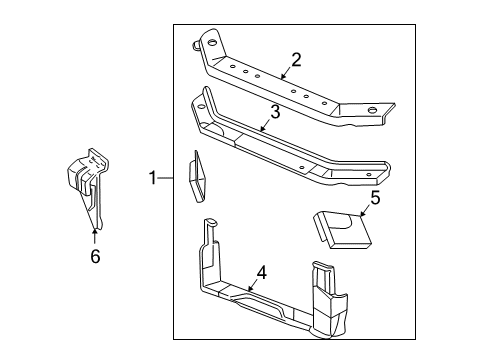 2
3
1
5
6
4