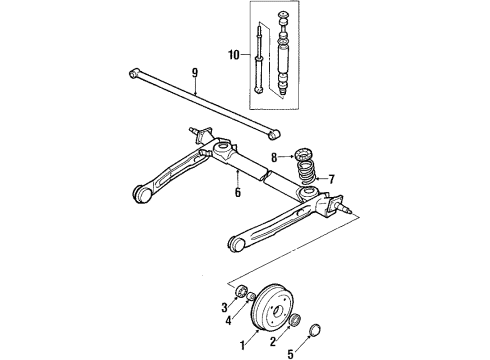 10
9
8
7
6
3
4
1
2
5