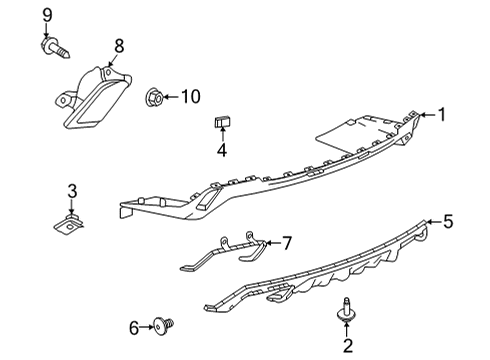 9
8
10
1
4
3
5
7
6
2