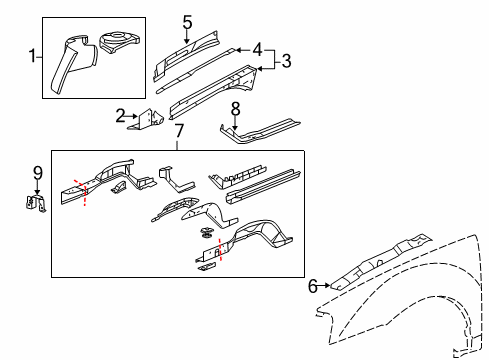 1
5
4
3
2
8
7
9
6