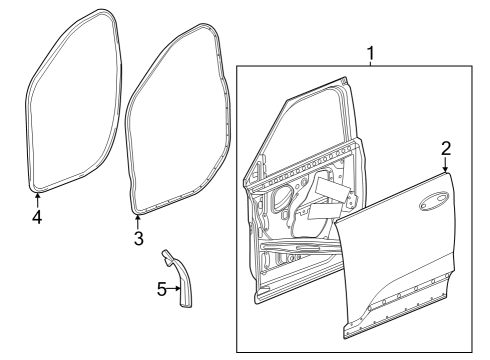 1
2
4
3
5